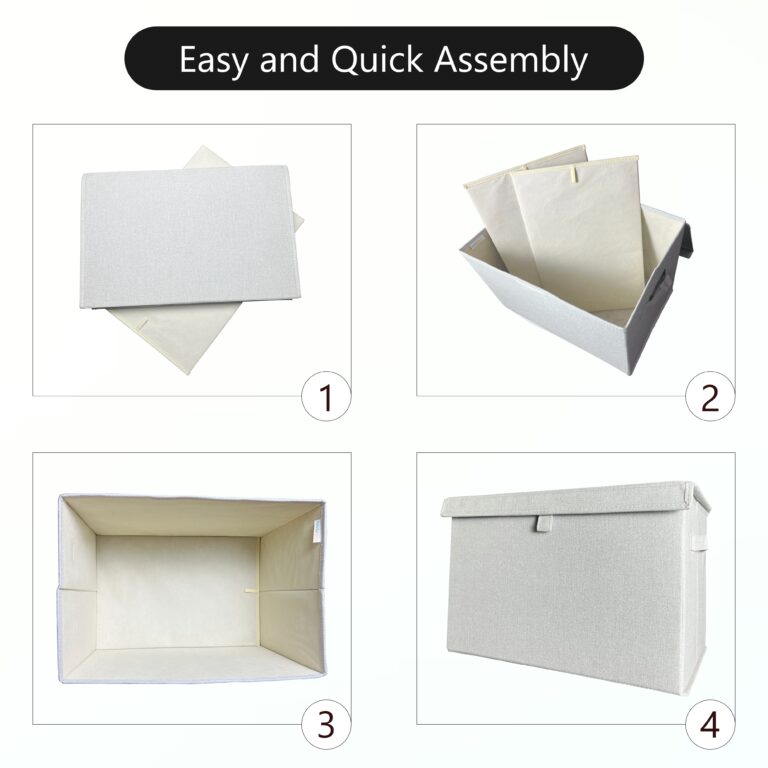 Easy and Quick Assembly

1

2

3

4